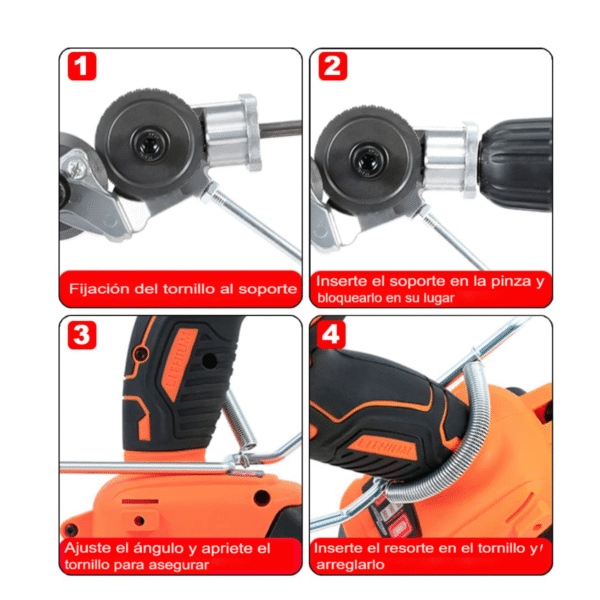 1

Fijación del tornillo al soporte

2

Inserte el soporte en la pinza y bloquearlo en su lugar

3

LITHIUM

Ajuste el ángulo y apriete el tornillo para asegurar

4

LITHIUM

Inserte el resorte en el tornillo y arreglarlo