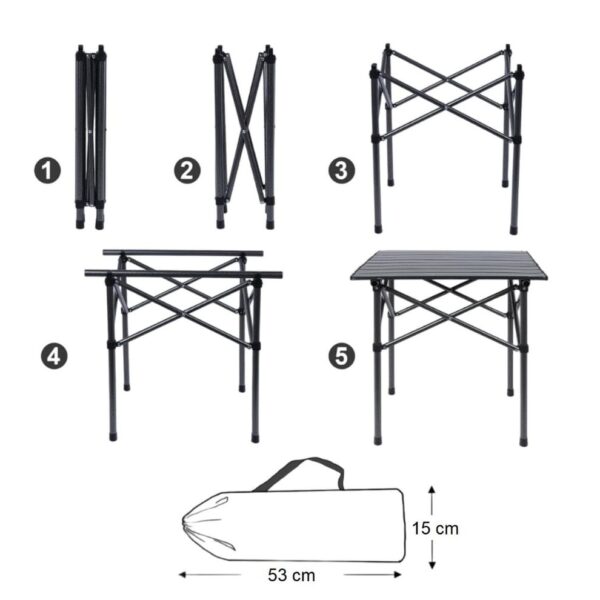 1
2
3
4
5
15 cm
53 cm