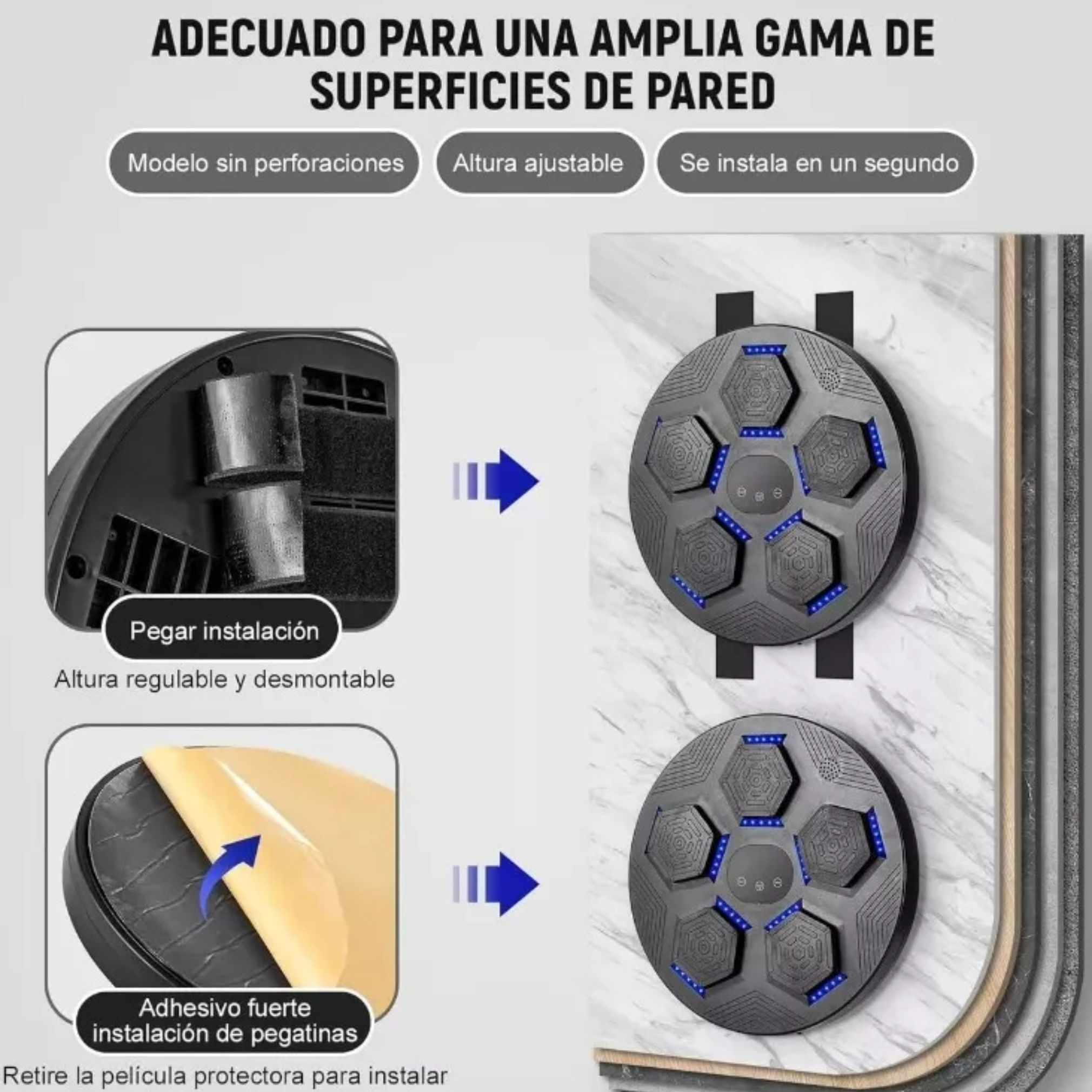 ADECUADO PARA UNA AMPLIA GAMA DE SUPERFICIES DE PARED

Modelo sin perforaciones

Altura ajustable

Se instala en un segundo

Pegar instalación

Altura regulable y desmontable

Adhesivo fuerte instalación de pegatinas

Retire la película protectora para instalar